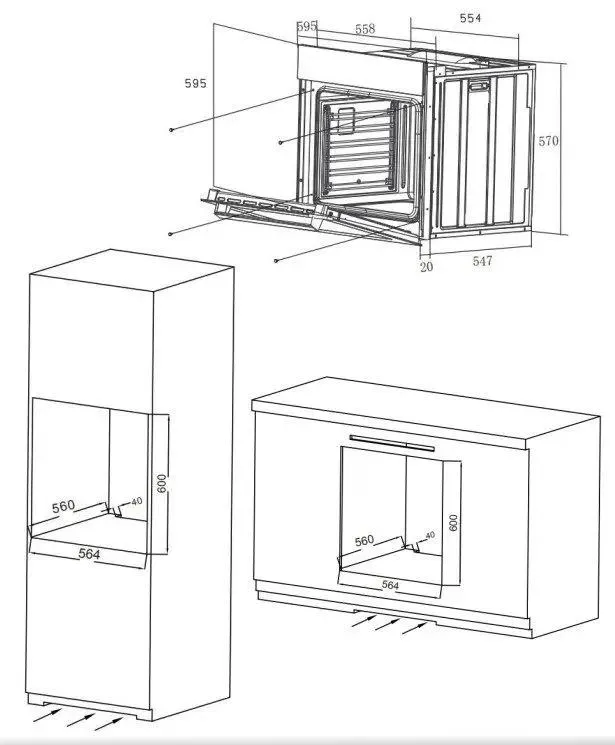 595
558
554
595
570
20
547
600
560
40
564
600
560
40
564