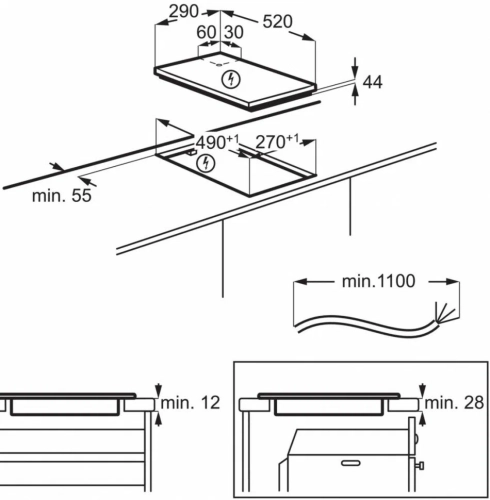 290
520
60
30
44
$490^{+1}$
$270^{+1}$
min. 55
min.1100
min. 12
min. 28