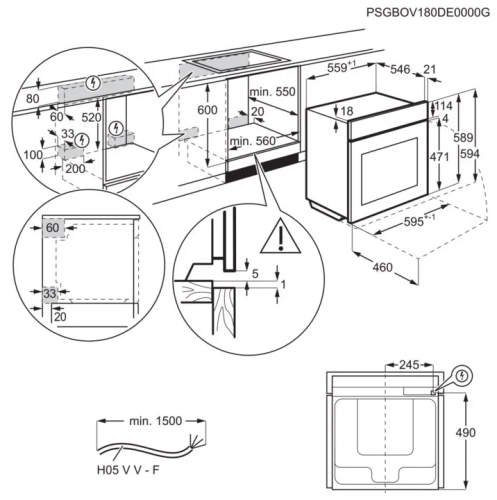 PSGBOV180DE0000G

80
60
520
33
100
200

600
min. 550
20
min. 560

$559^{+1}$
546
21
18
114
4
589
594
471
$595^{+-1}$
460

60
33
20

5
1

245
490

min. 1500
H05 V V - F