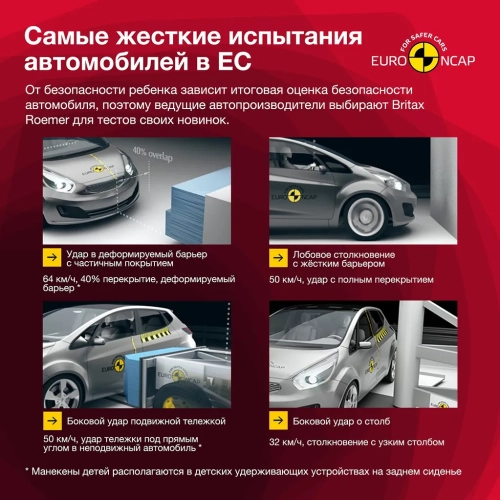 Самые жесткие испытания автомобилей в ЕС

FOR SAFER CARS
EURO NCAP

От безопасности ребенка зависит итоговая оценка безопасности автомобиля, поэтому ведущие автопроизводители выбирают Britax Roemer для тестов своих новинок.

40% overlap

EURO NCAP

Удар в деформируемый барьер с частичным покрытием

64 км/ч, 40% перекрытие, деформируемый барьер *

EURO NCAP

Лобовое столкновение с жёстким барьером

50 км/ч, удар с полным перекрытием

EURO NCAP

FOR SAFER CARS
EURO NCAP

Боковой удар подвижной тележкой

50 км/ч, удар тележки под прямым углом в неподвижный автомобиль *

NCAP

Боковой удар о столб

32 км/ч, столкновение с узким столбом

* Манекены детей располагаются в детских удерживающих устройствах на заднем сиденье